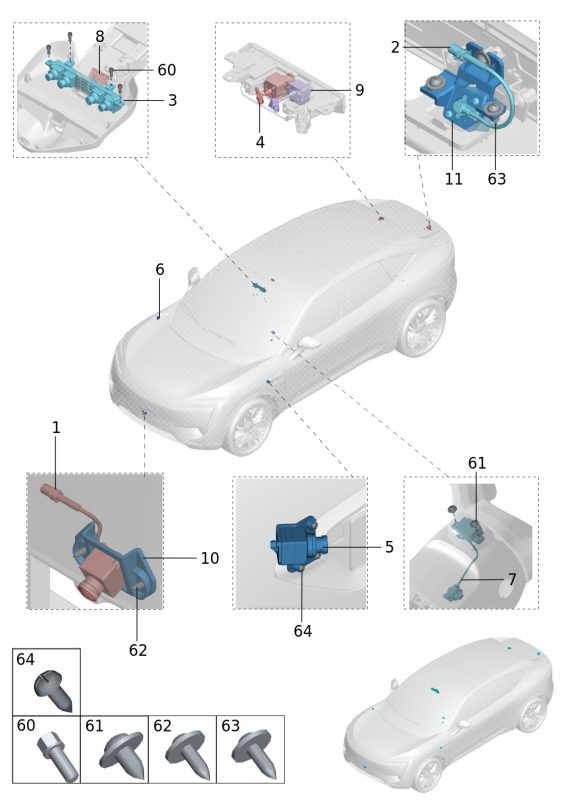 8
60
3
9
4
2
11
63
6
1
10
62
5
64
61
7
64
60
61
62
63