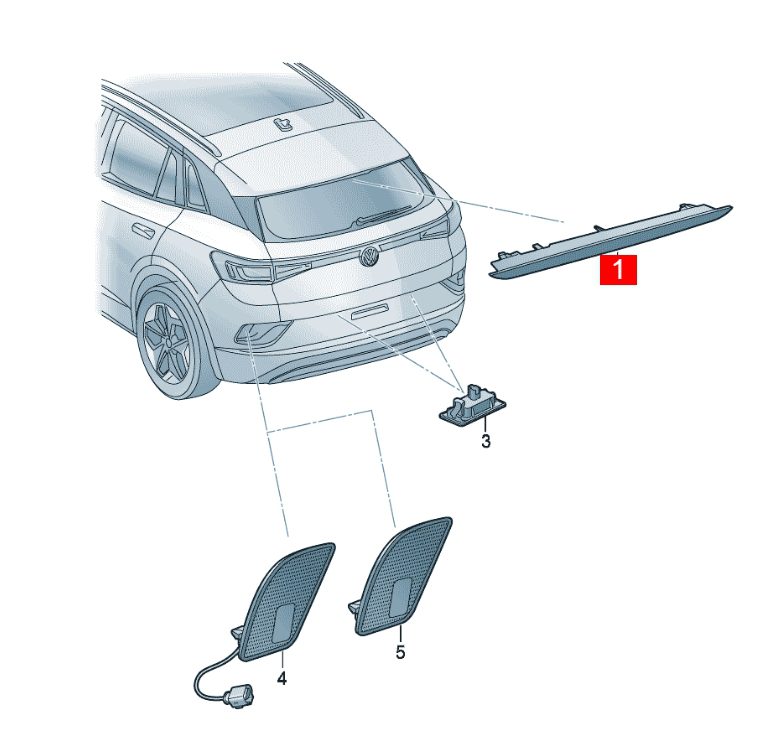 1

3

4

5