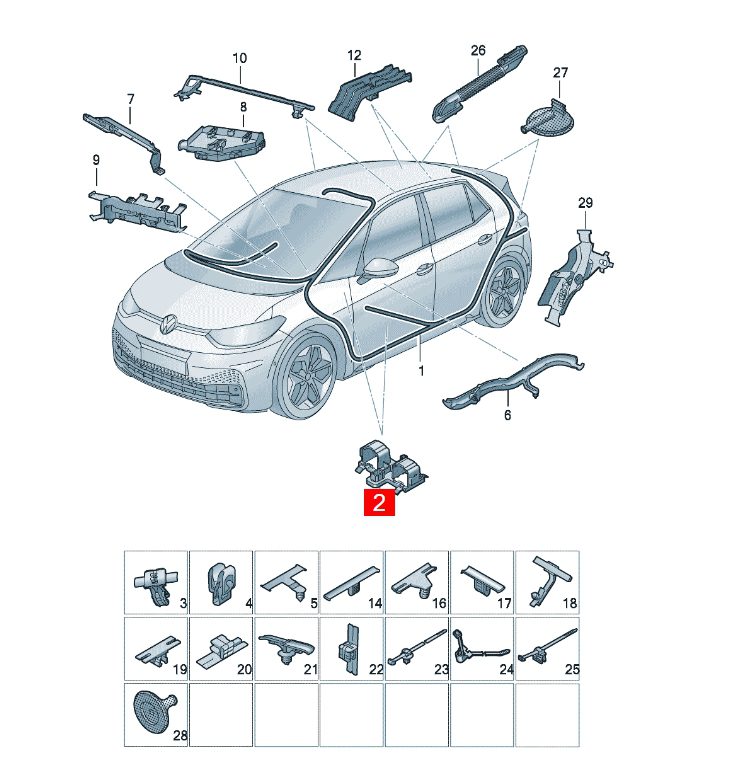 10
12
26
27
7
8
9
29
1
6
2
3
4
5
14
16
17
18
19
20
21
22
23
24
25
28