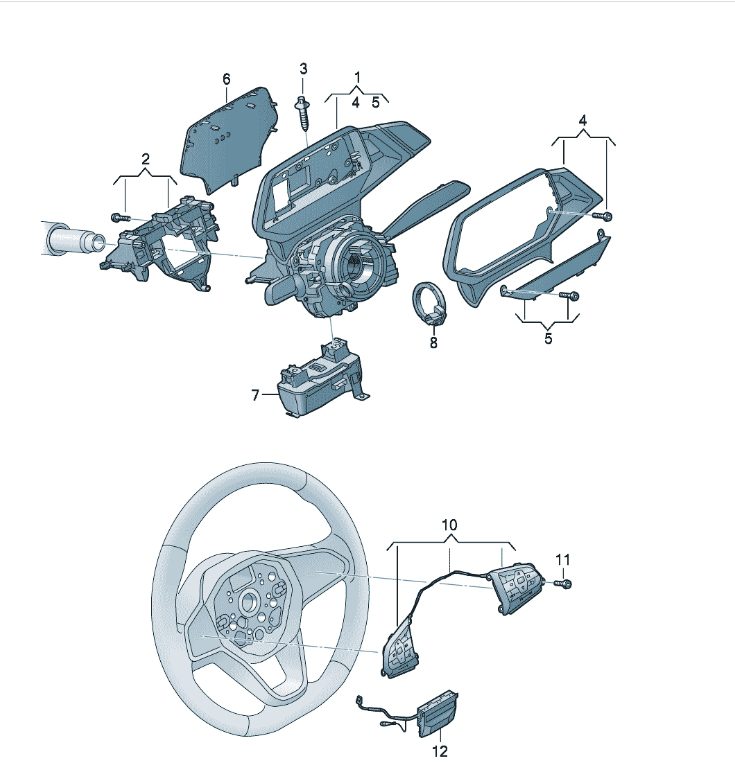 6
3
1
4 5
2
4
8
5
7
10
11
12