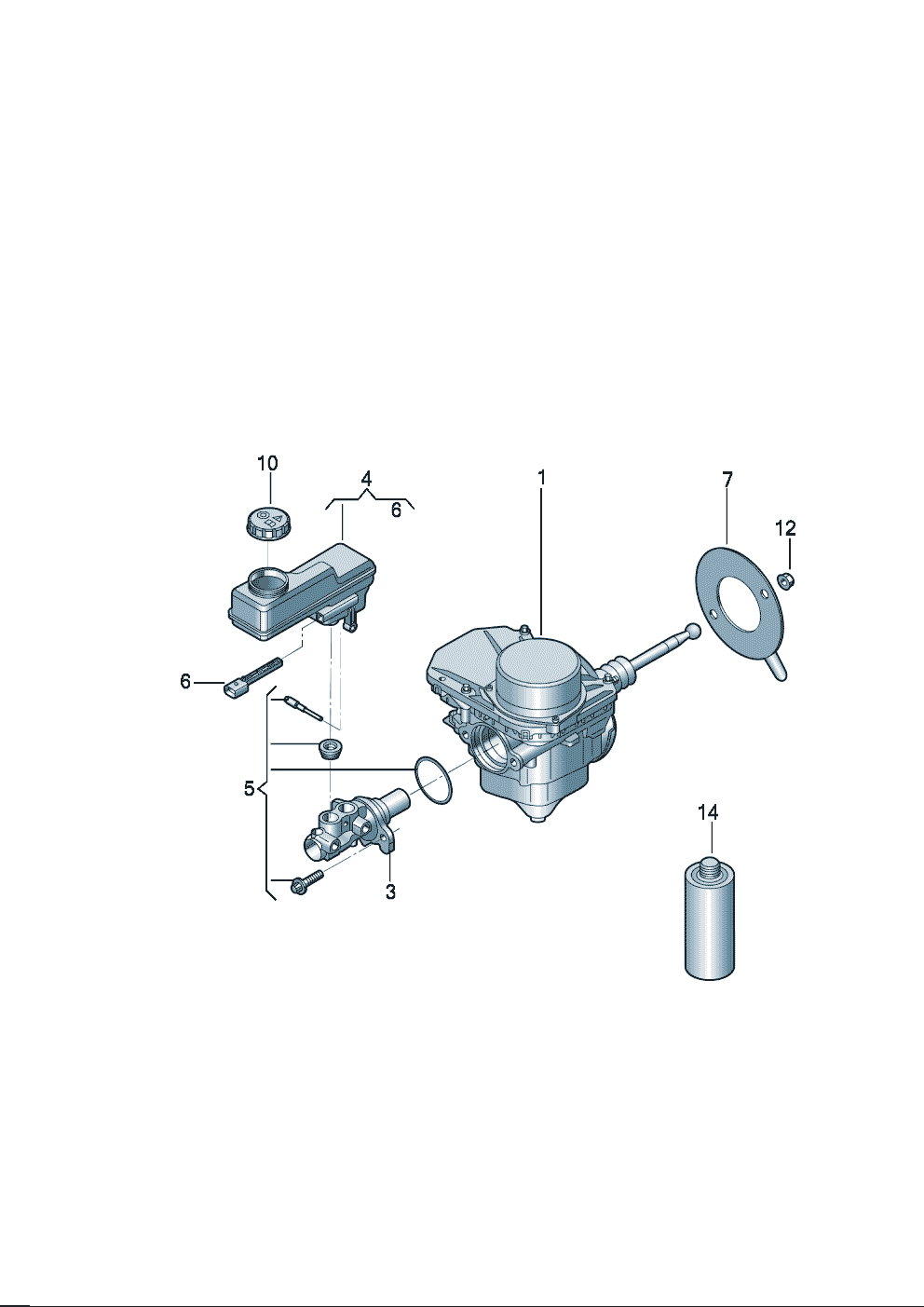 10
4
6
1
7
12
6
5
3
14