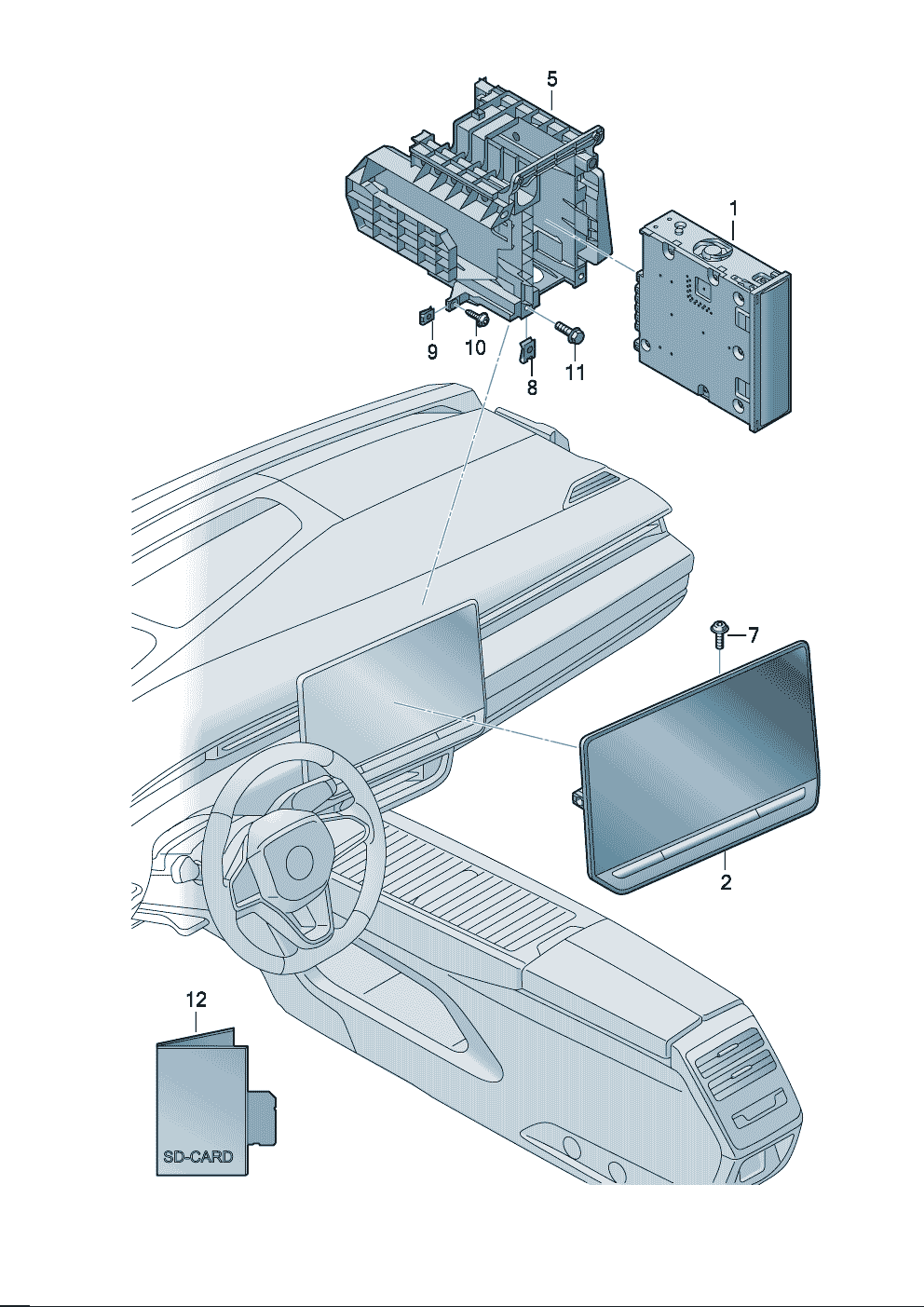 5
1
9
10
8
11
7
2
12
SD-CARD