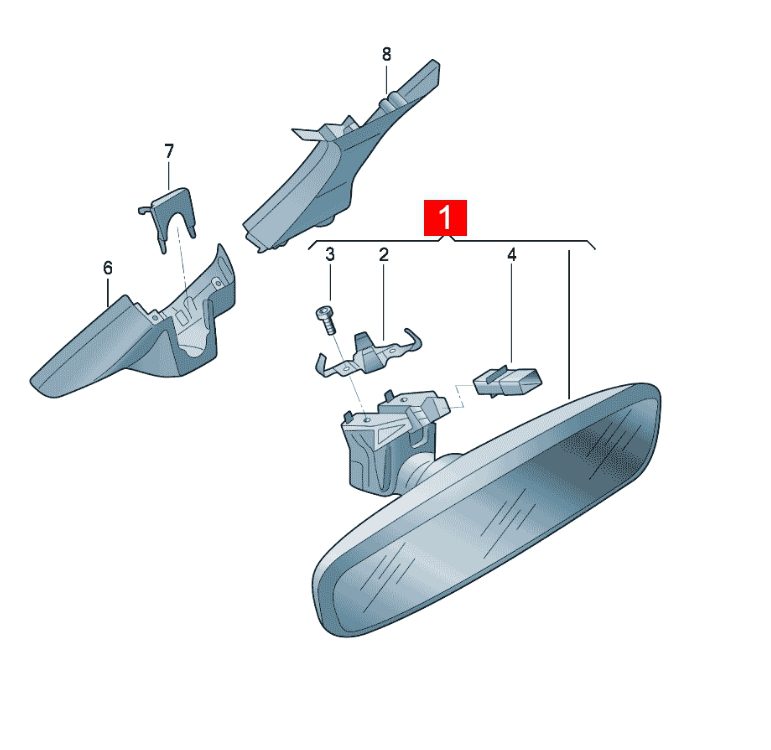 8
7
1
6
3
2
4