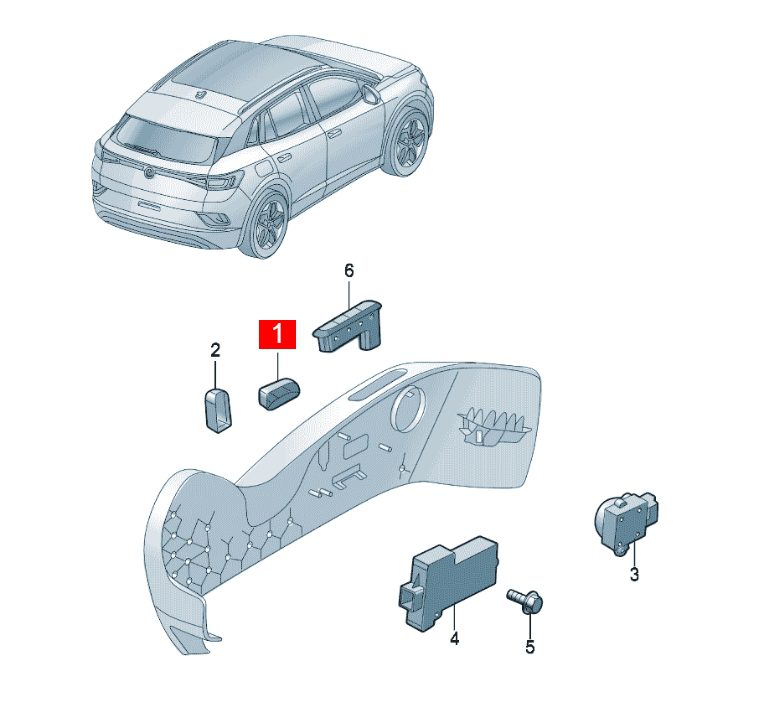 6
1
2
3
4
5