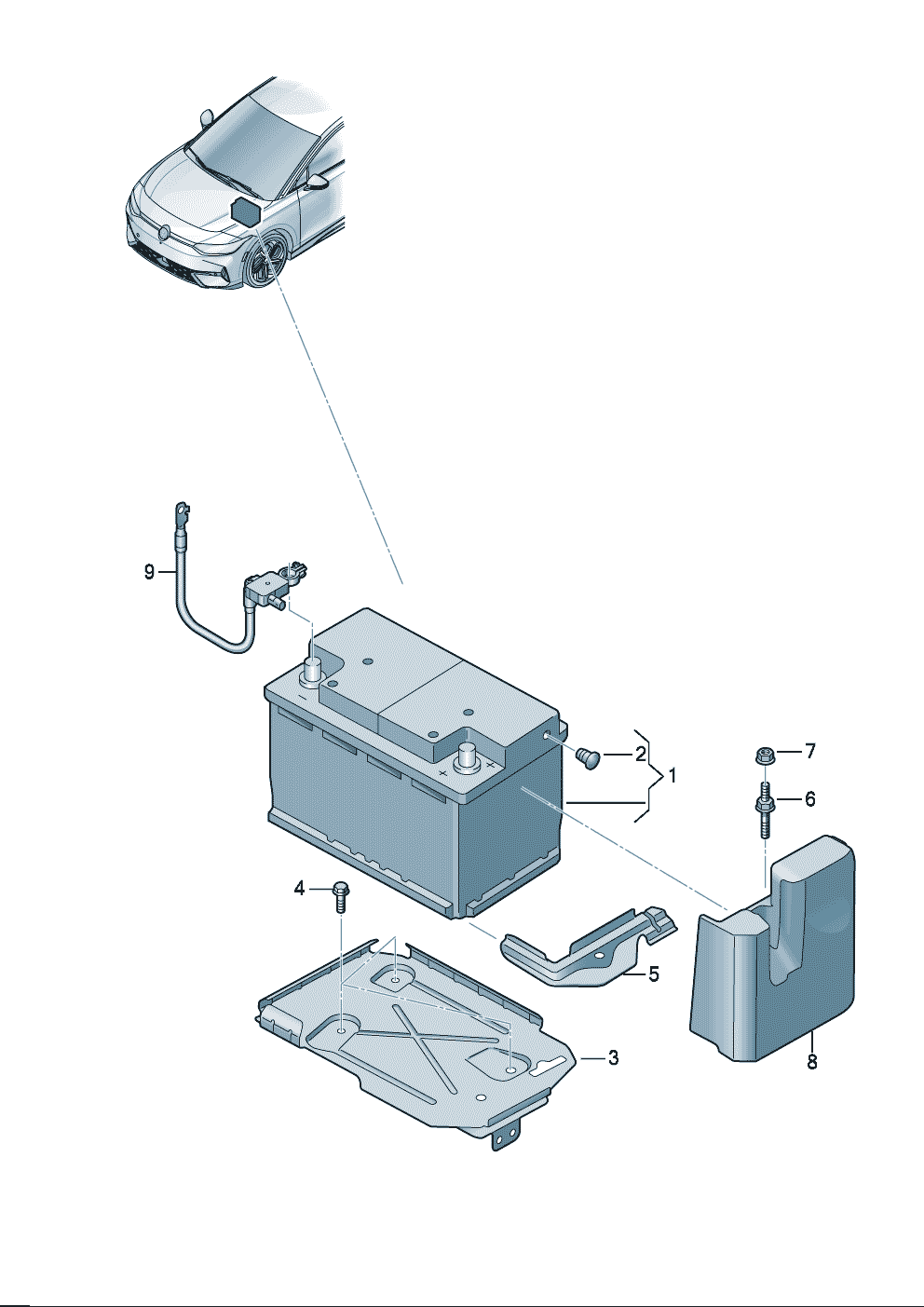 9
2
1
7
6
4
5
3
8