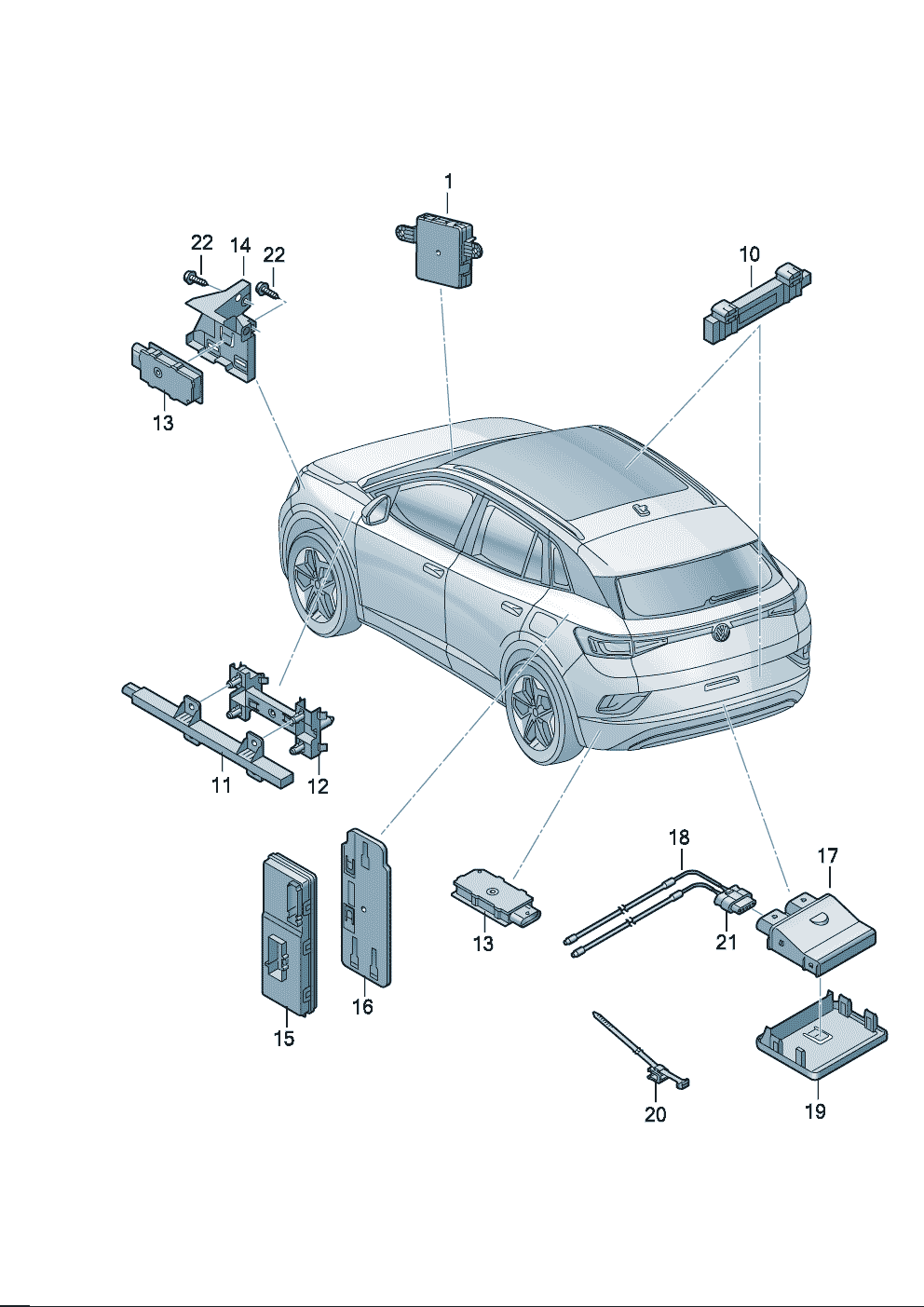 1
22
14
22
10
13
11
12
18
17
13
21
16
15
20
19