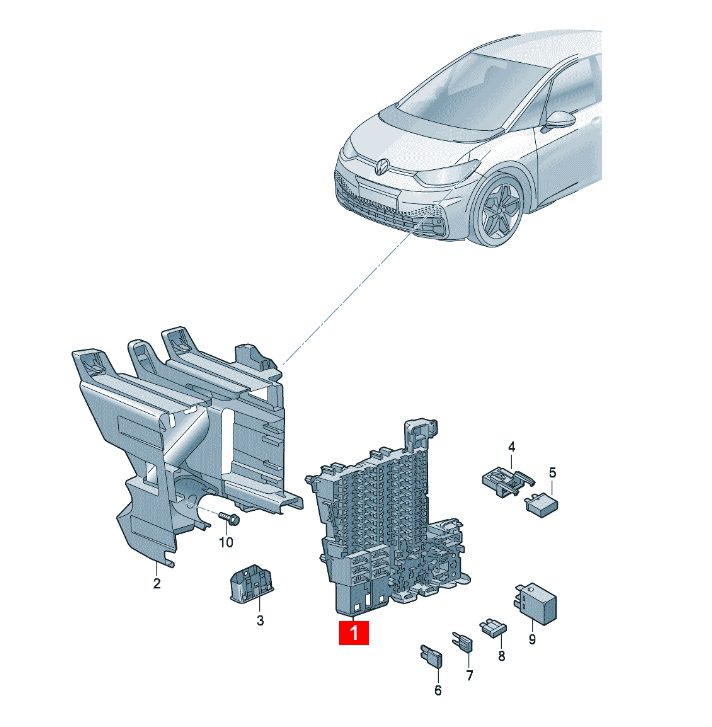 4
5
10
2
3
1
9
8
7
6