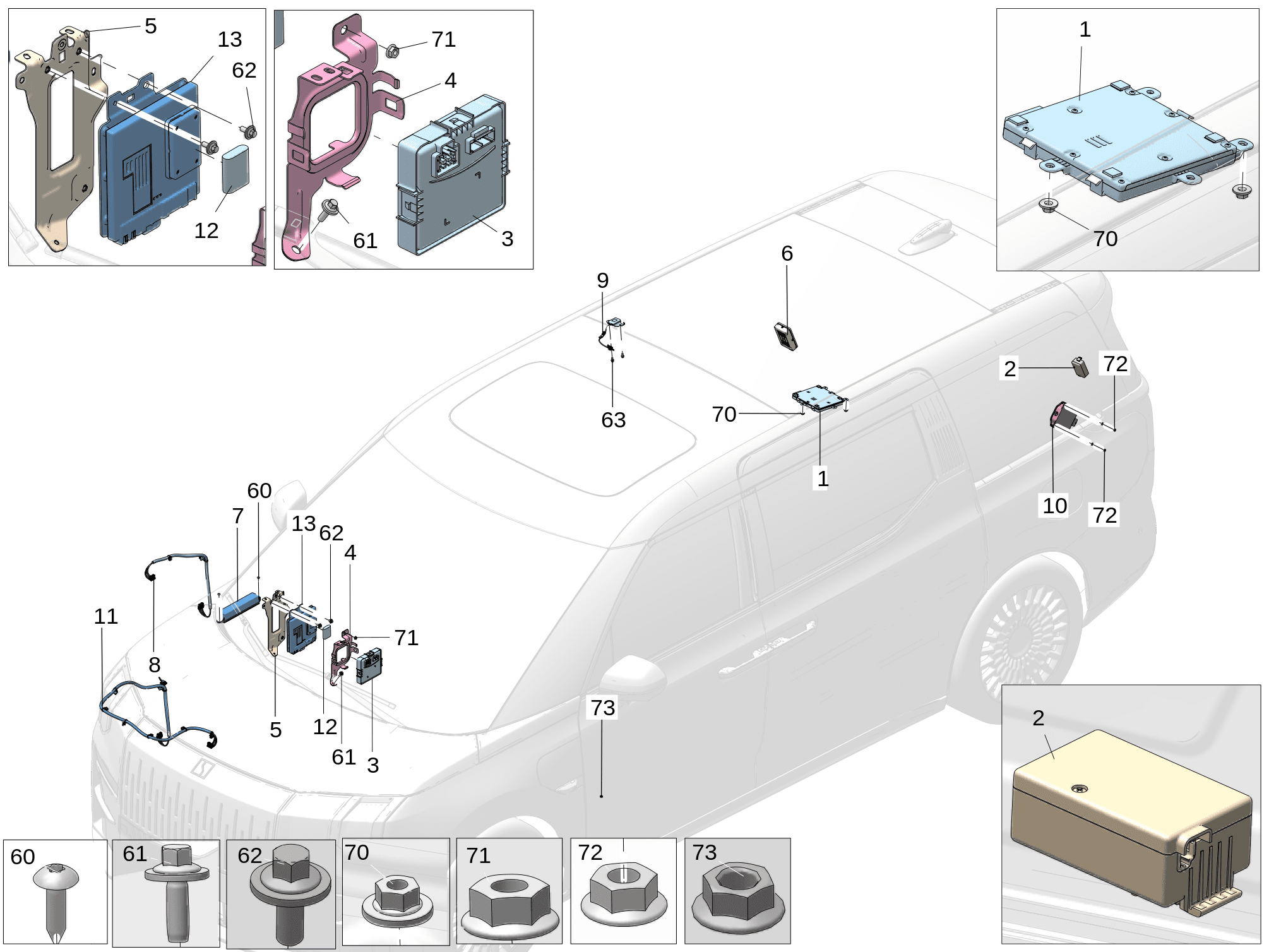 5
13
62
12
71
4
61
3
1
70
6
9
63
70
1
2
72
10
72
60
7
13
62
4
71
11
8
5
12
61
3
73
2
60
61
62
70
71
72
73