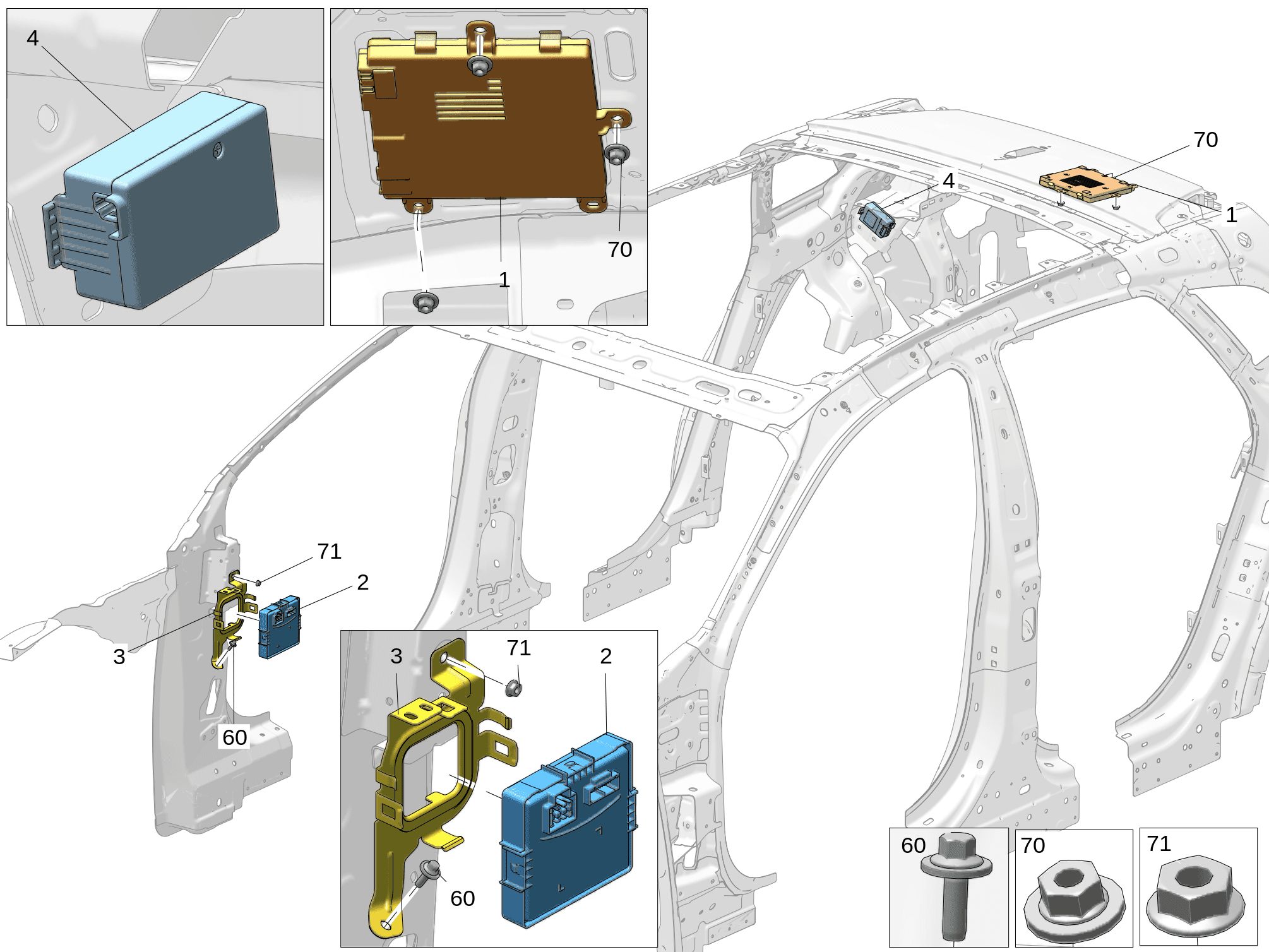 4

70
1

70
4
1

71
2
3
60

3
71
2
60

60
70
71