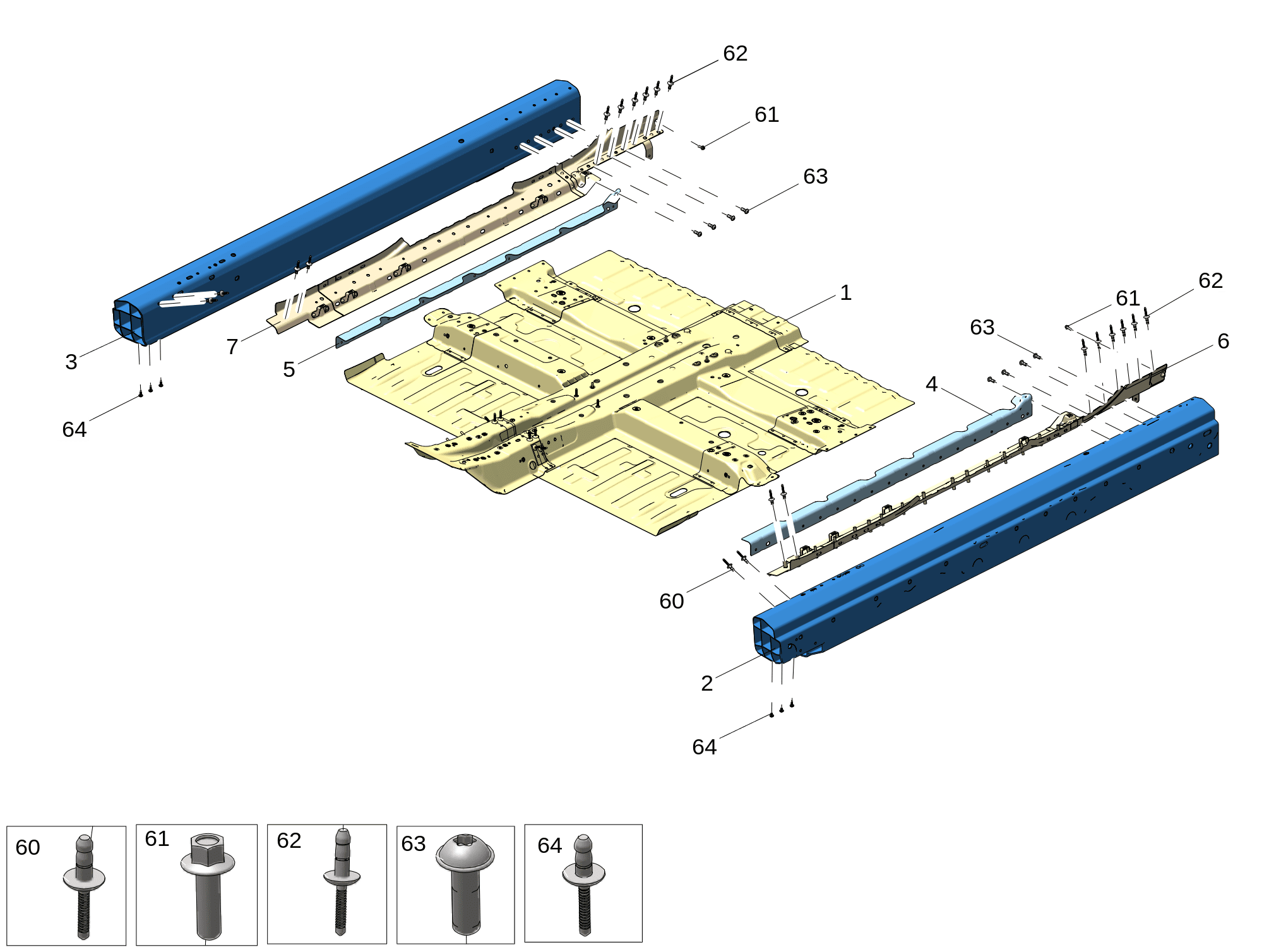 62
61
63
1
62
61
63
6
3
7
5
4
64
60
2
64
60
61
62
63
64