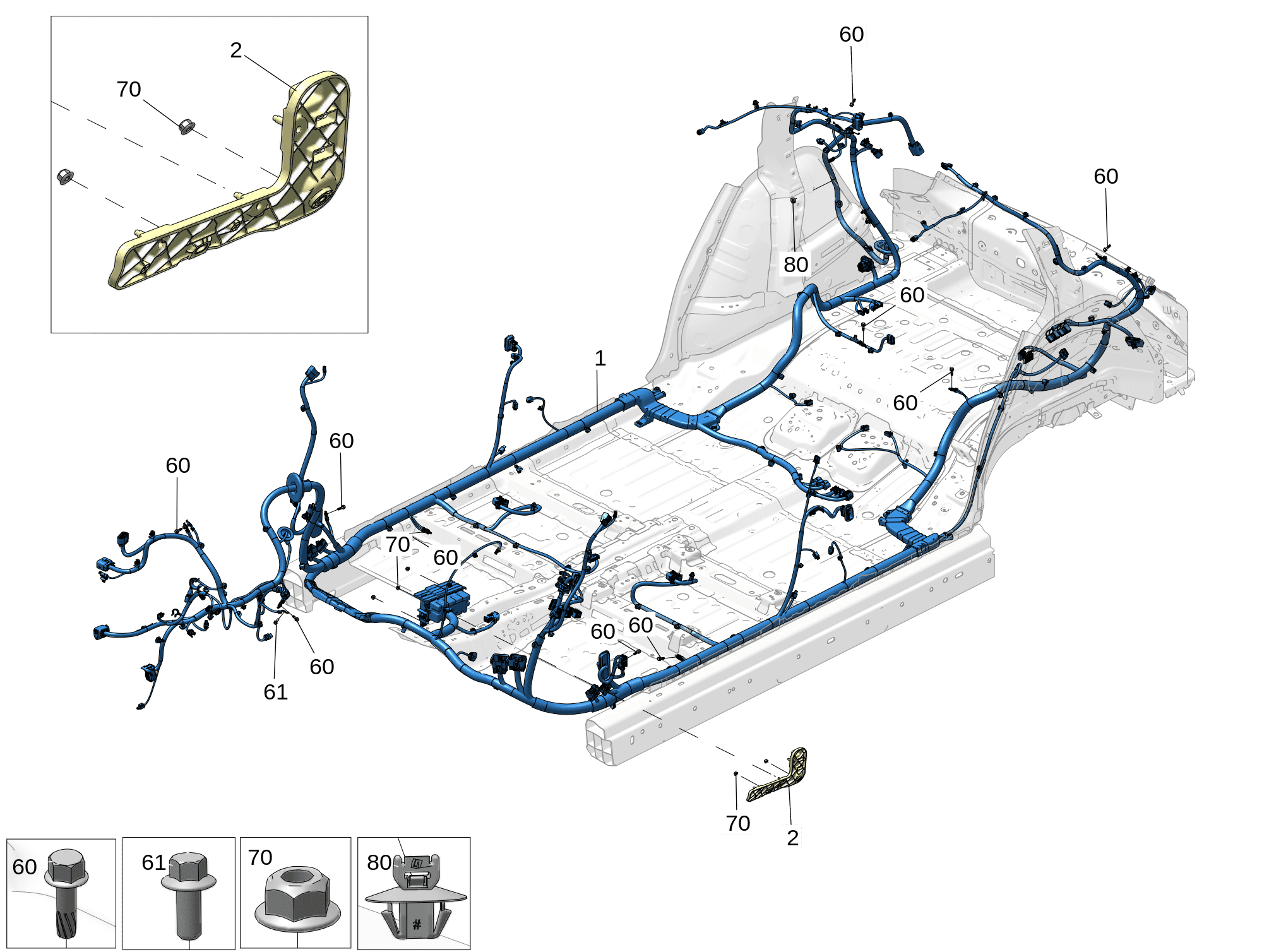 2
70
60
60
80
60
1
60
60
60
70
60
60
60
60
61
70
2
60
61
70
80
#