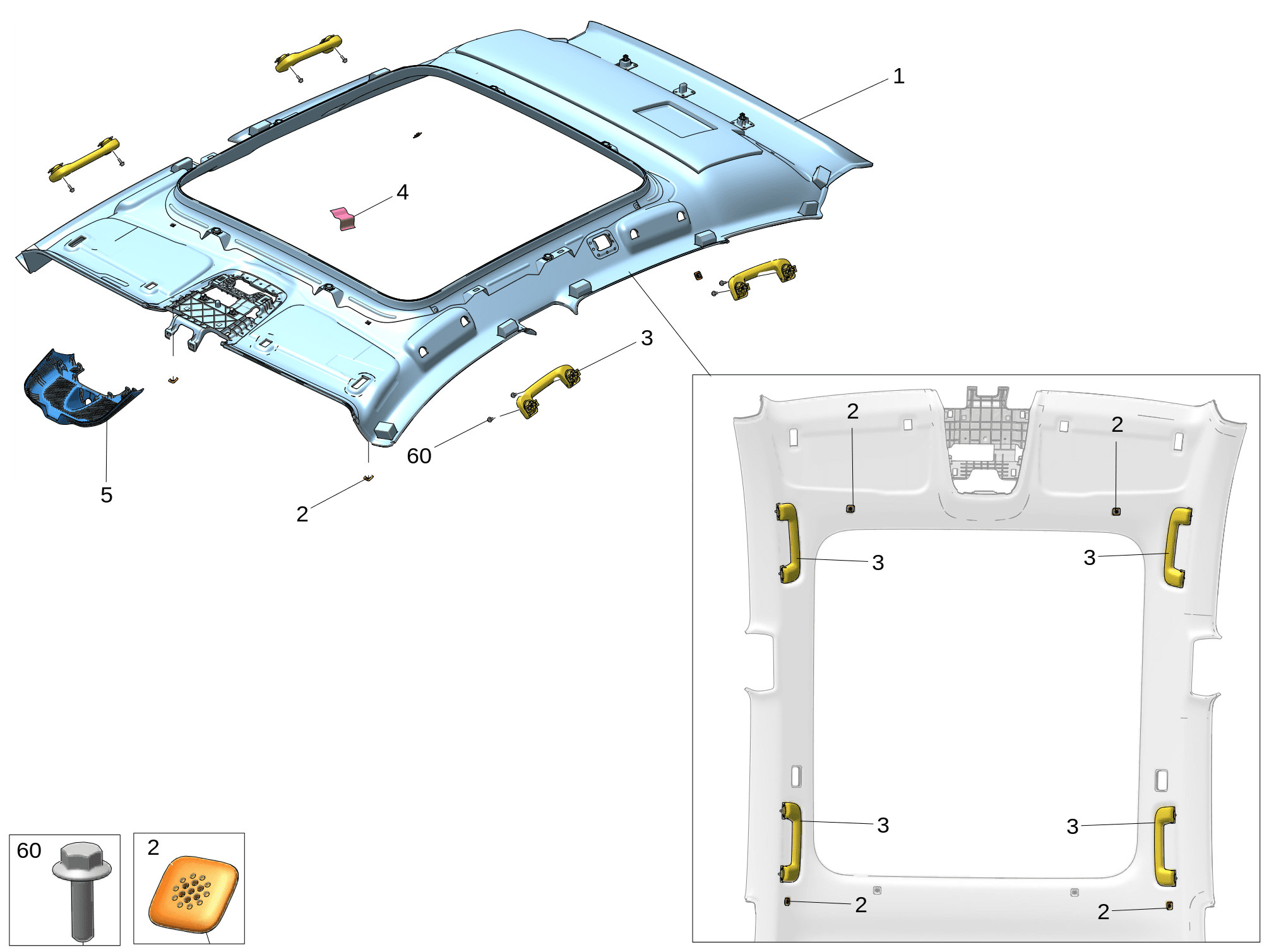 1
4
3
60
5
2
2
2
3
3
3
3
2
2
60
2