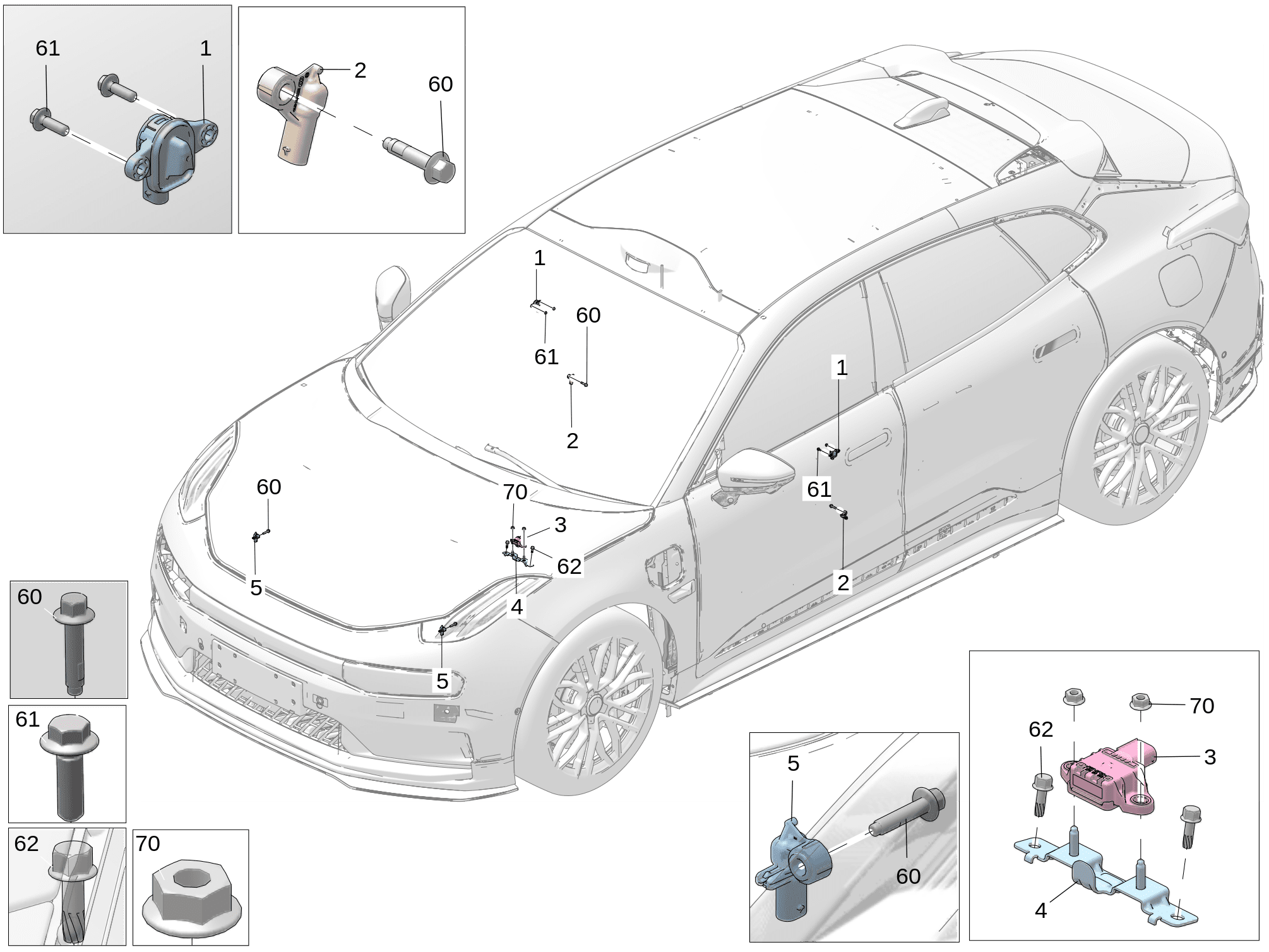 61
1

2
60

1
60
61
2

1
61
2

60
70
3
62
5
4
5

60

61

62

70

5
60

70
62
3
4