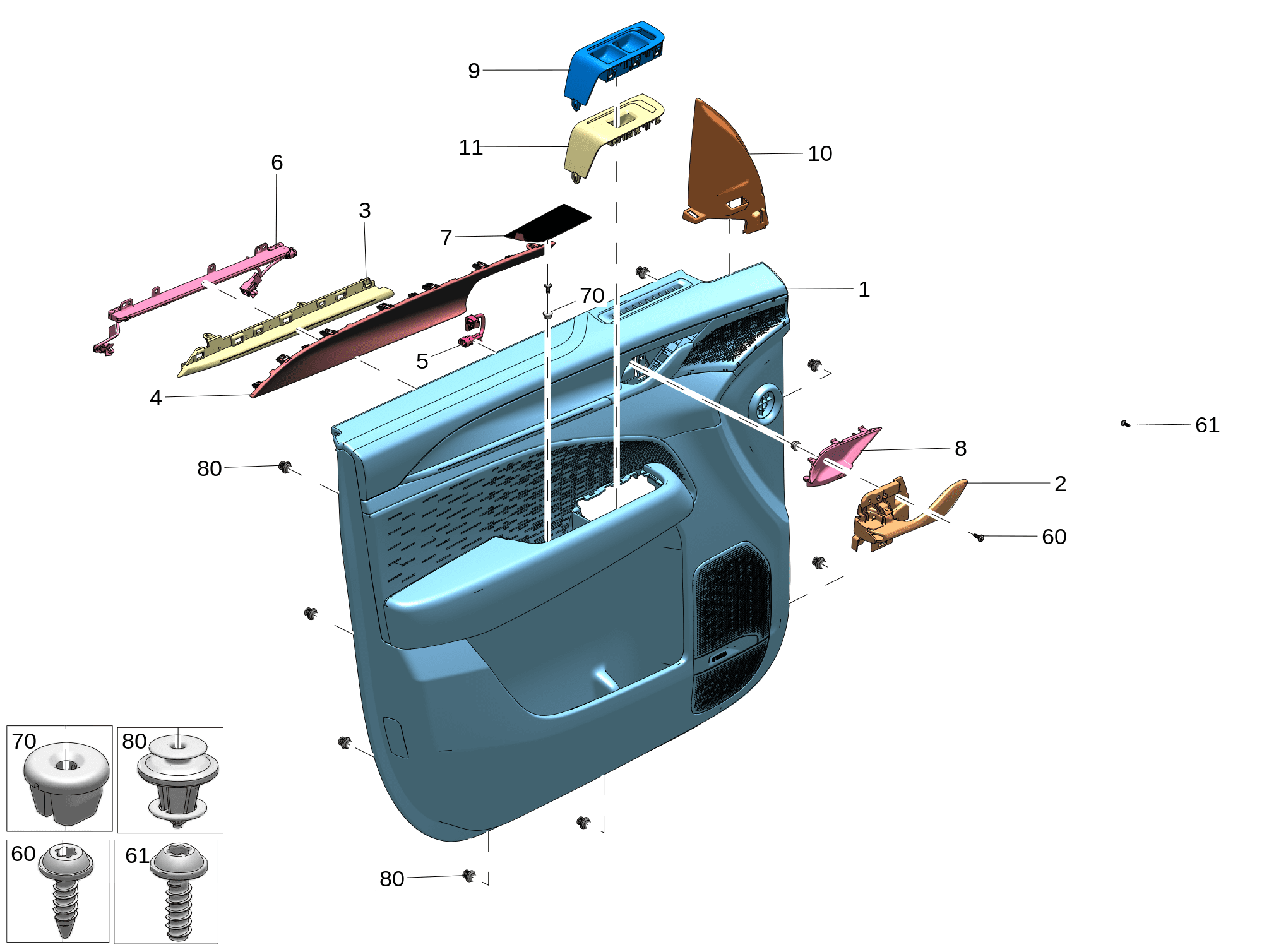 9
11
10
6
3
7
70
1
5
4
61
8
80
2
60
70
80
60
61
80