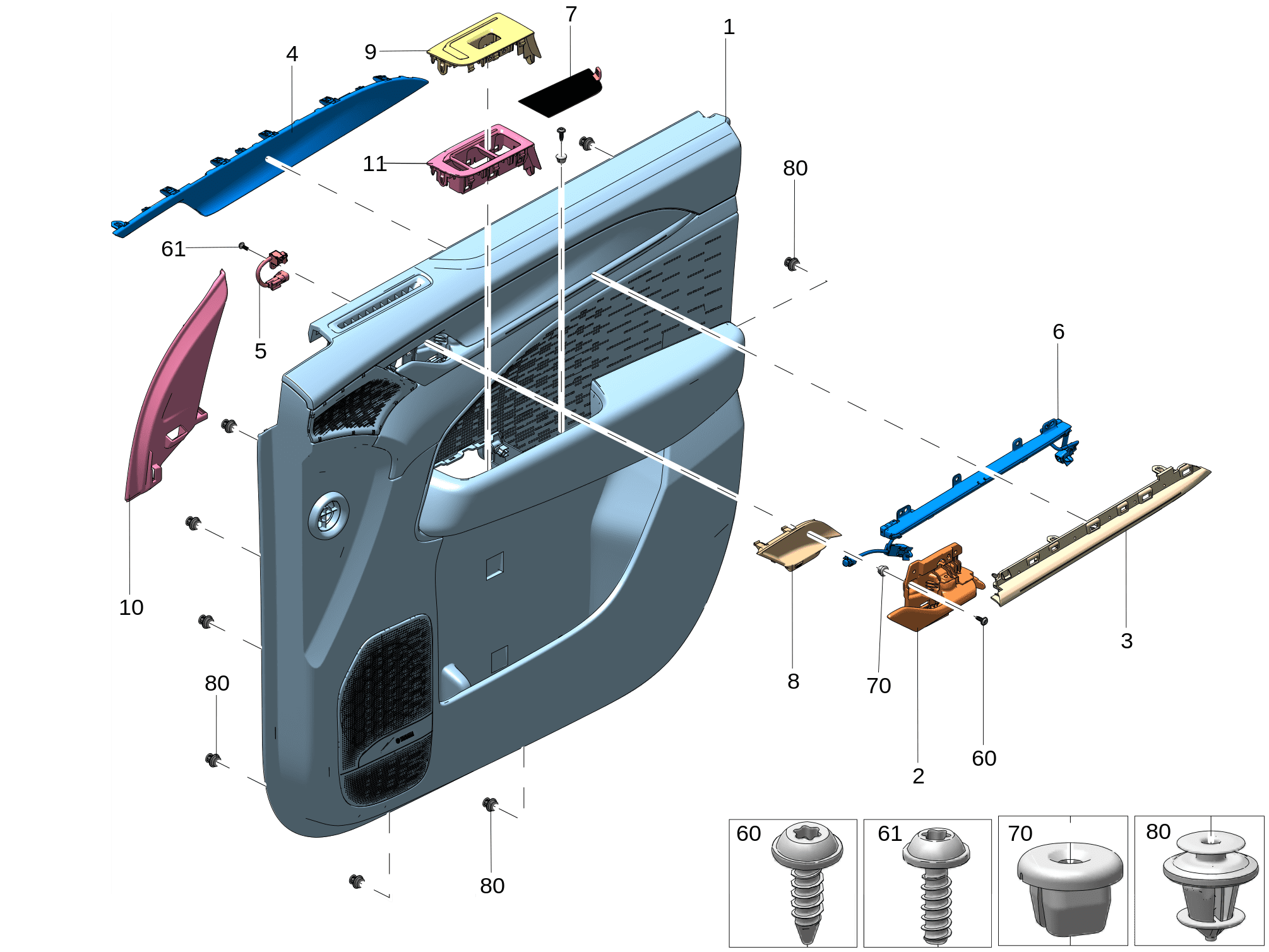 7
1
9
4
11
80
61
5
6
10
3
8
70
80
60
2
80
60
61
70
80