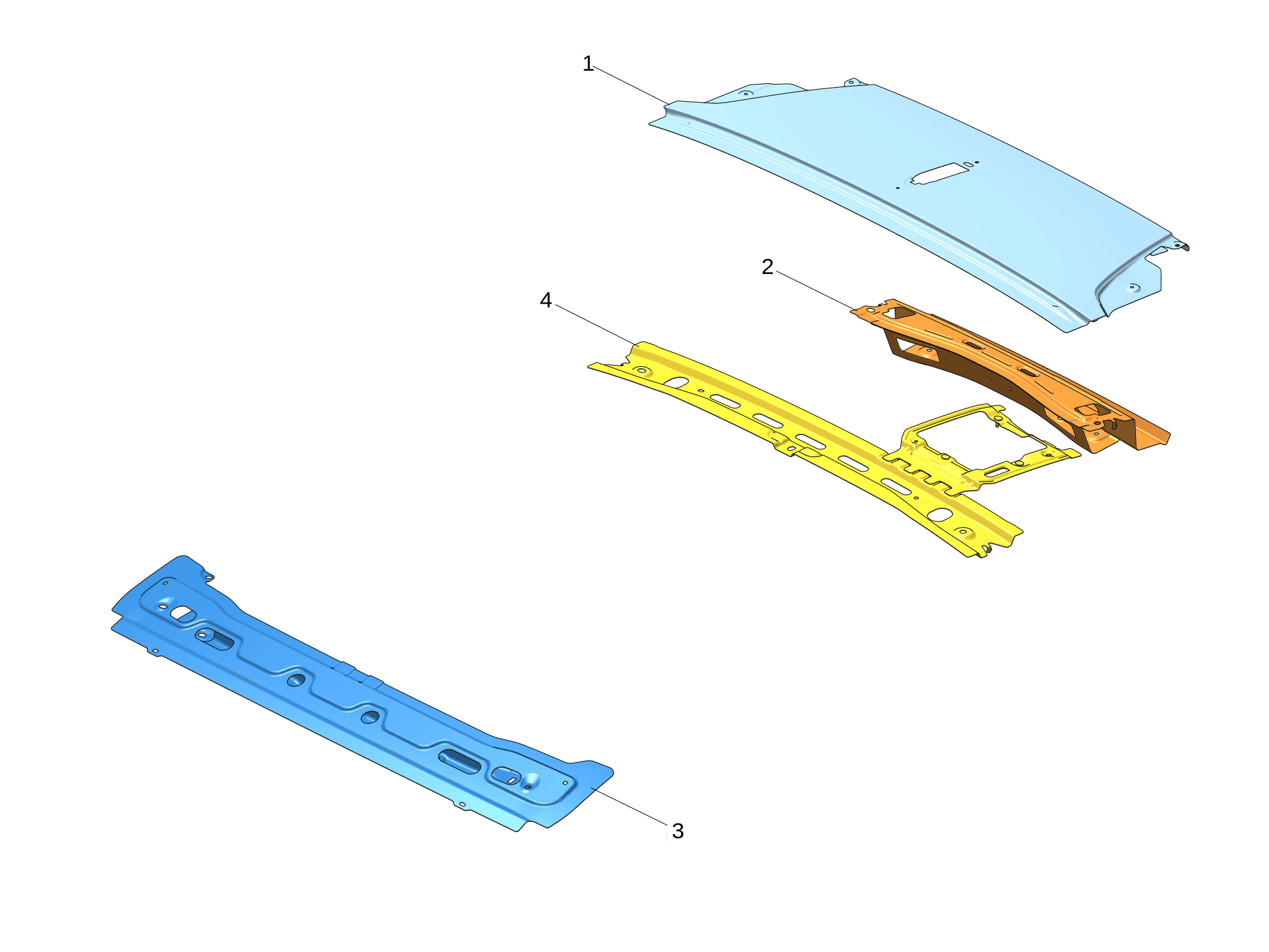 1
2
4
3