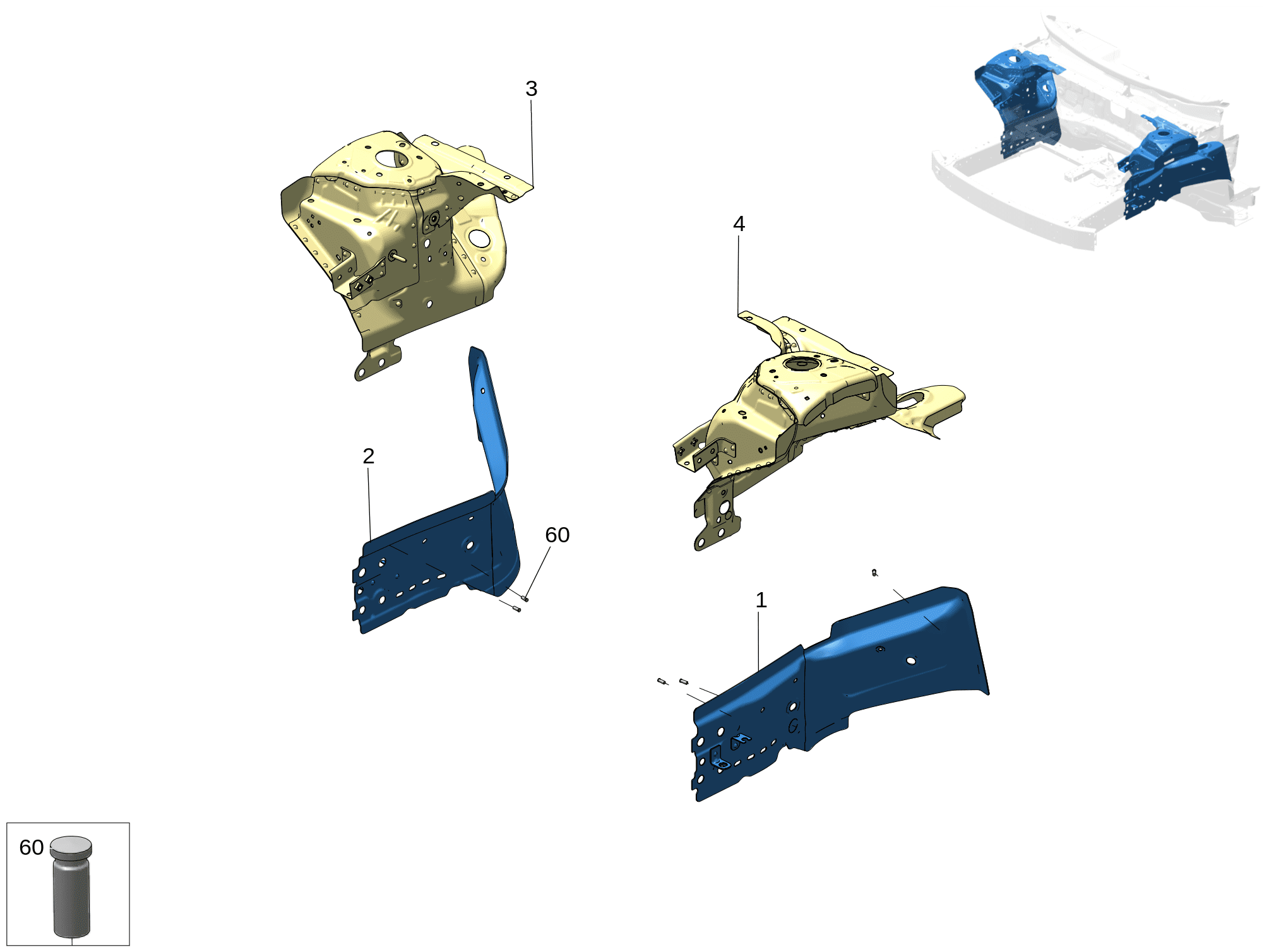 3

4

2

60

1

60