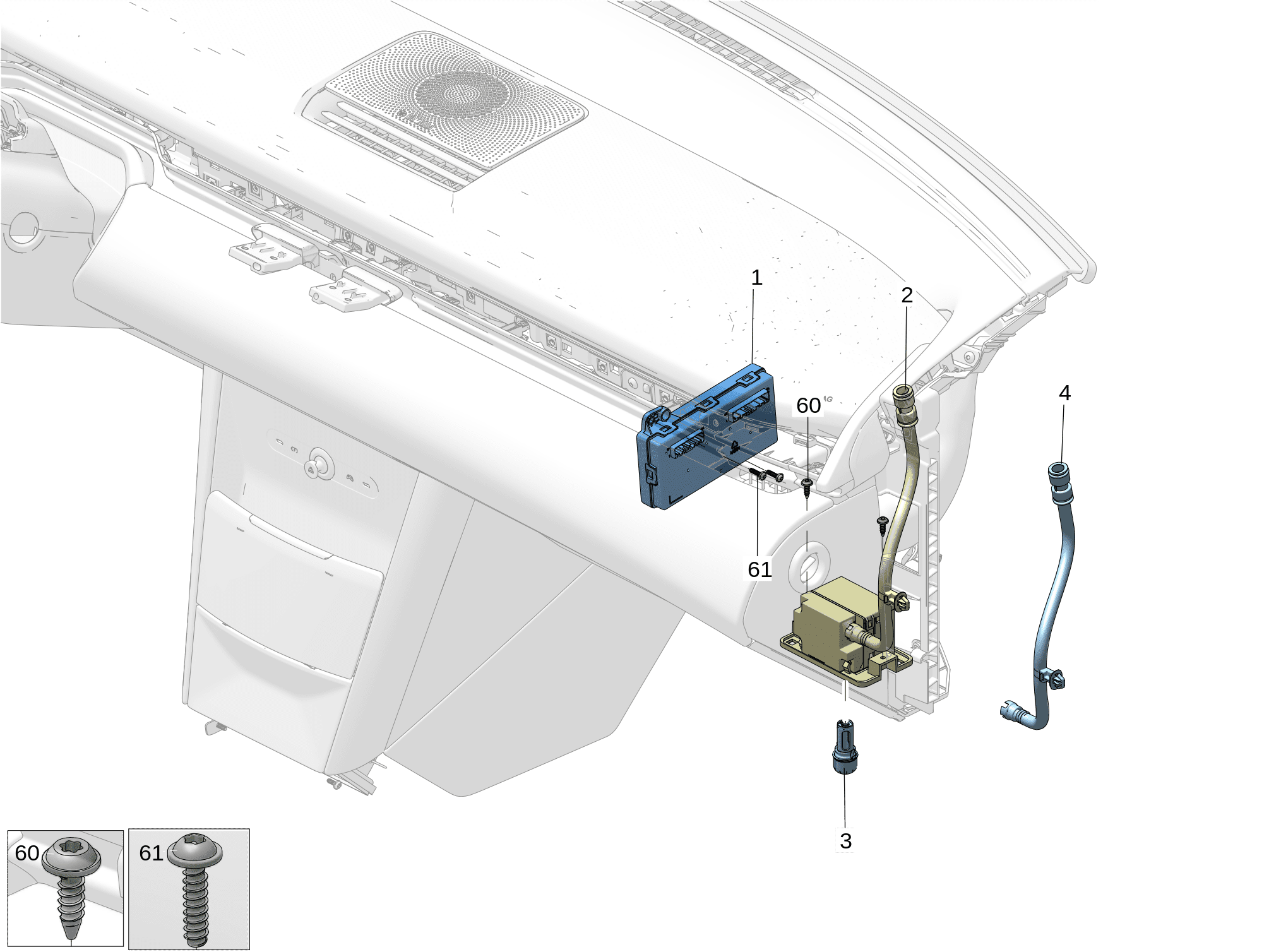 1
2
60
4
61
3
60
61