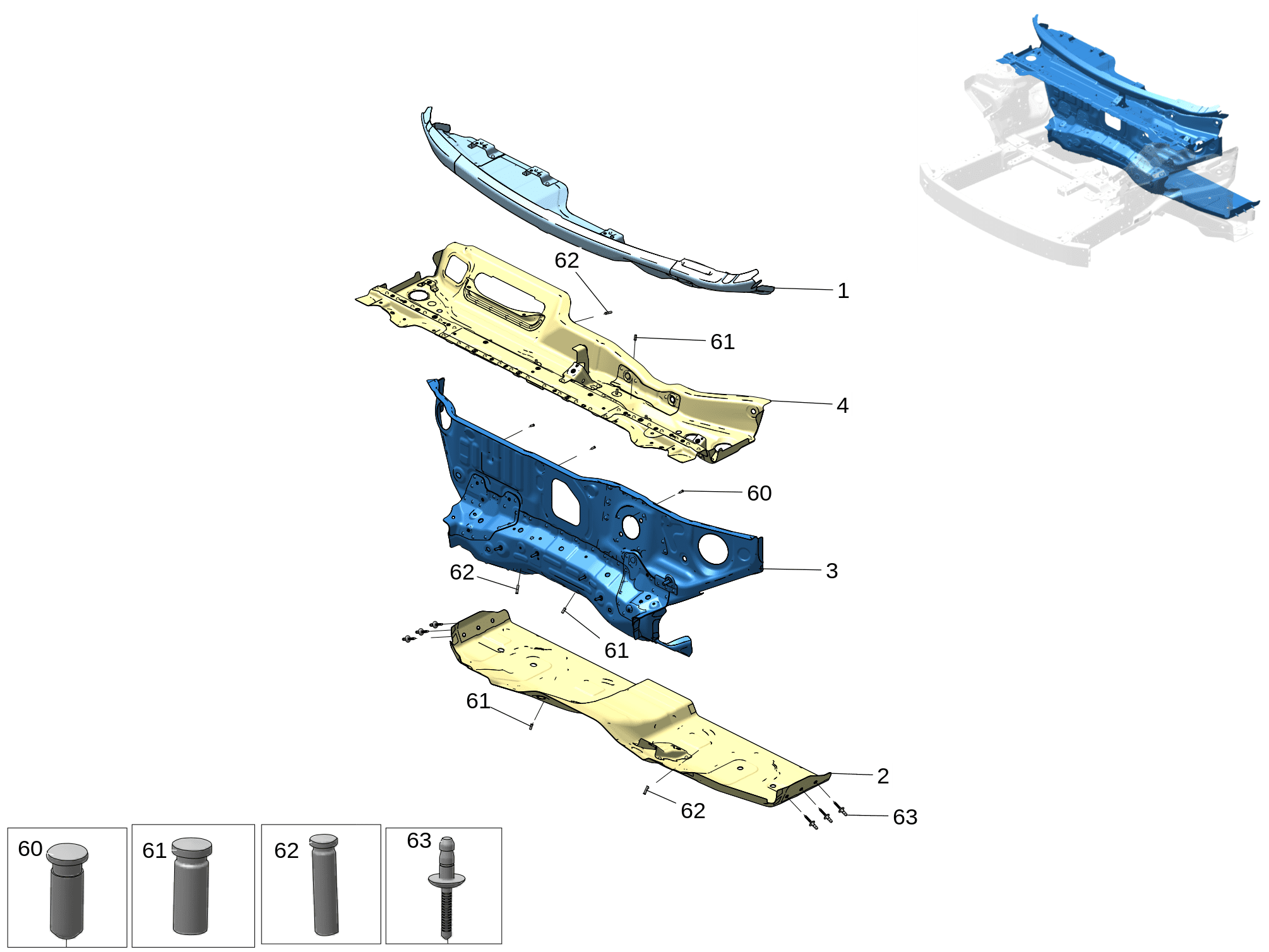 62
1
61
4
60
3
62
61
61
2
62
63
60
61
62
63