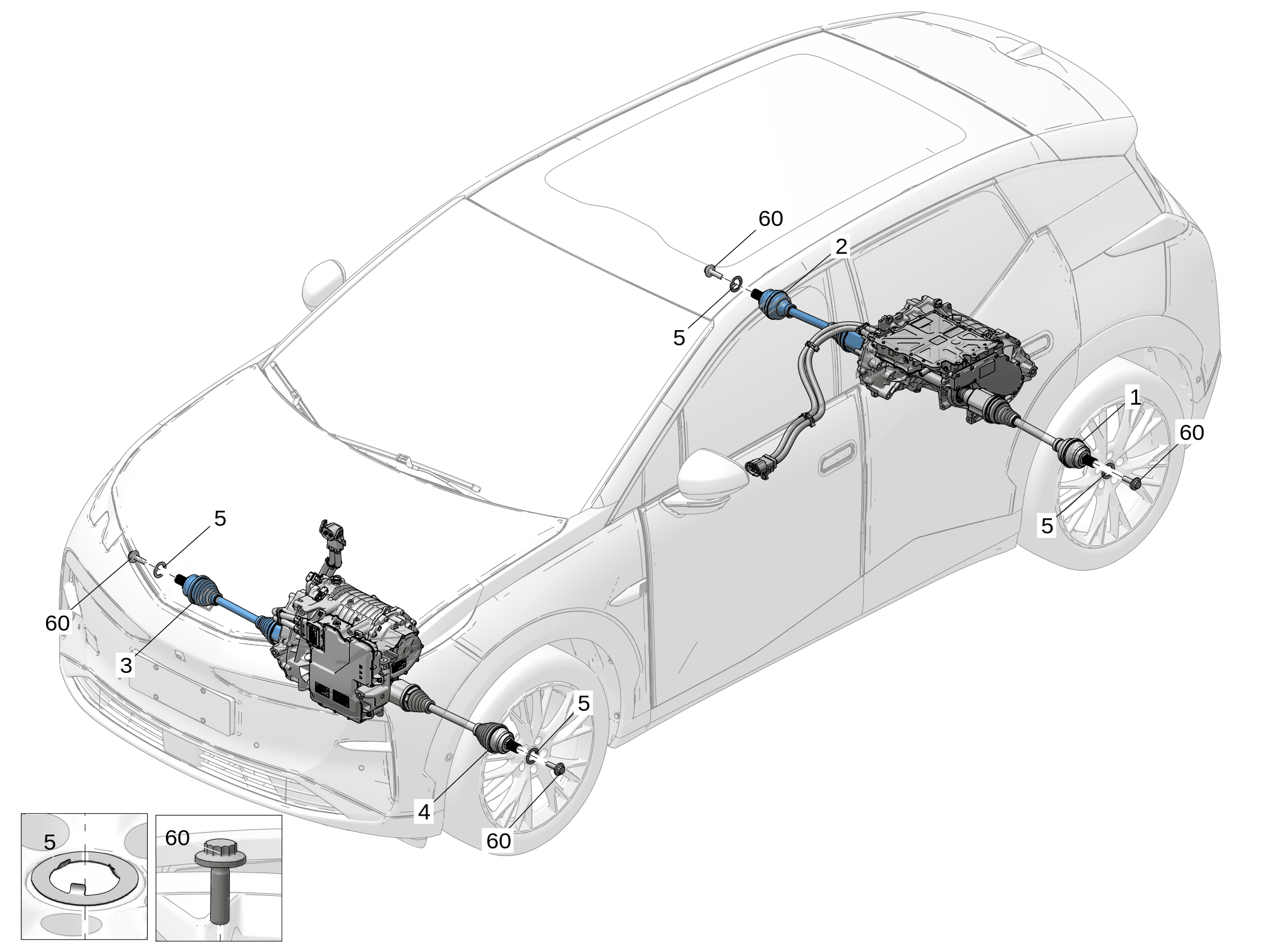 60
2
5
1
60
5
5
60
3
5
4
60
5
60