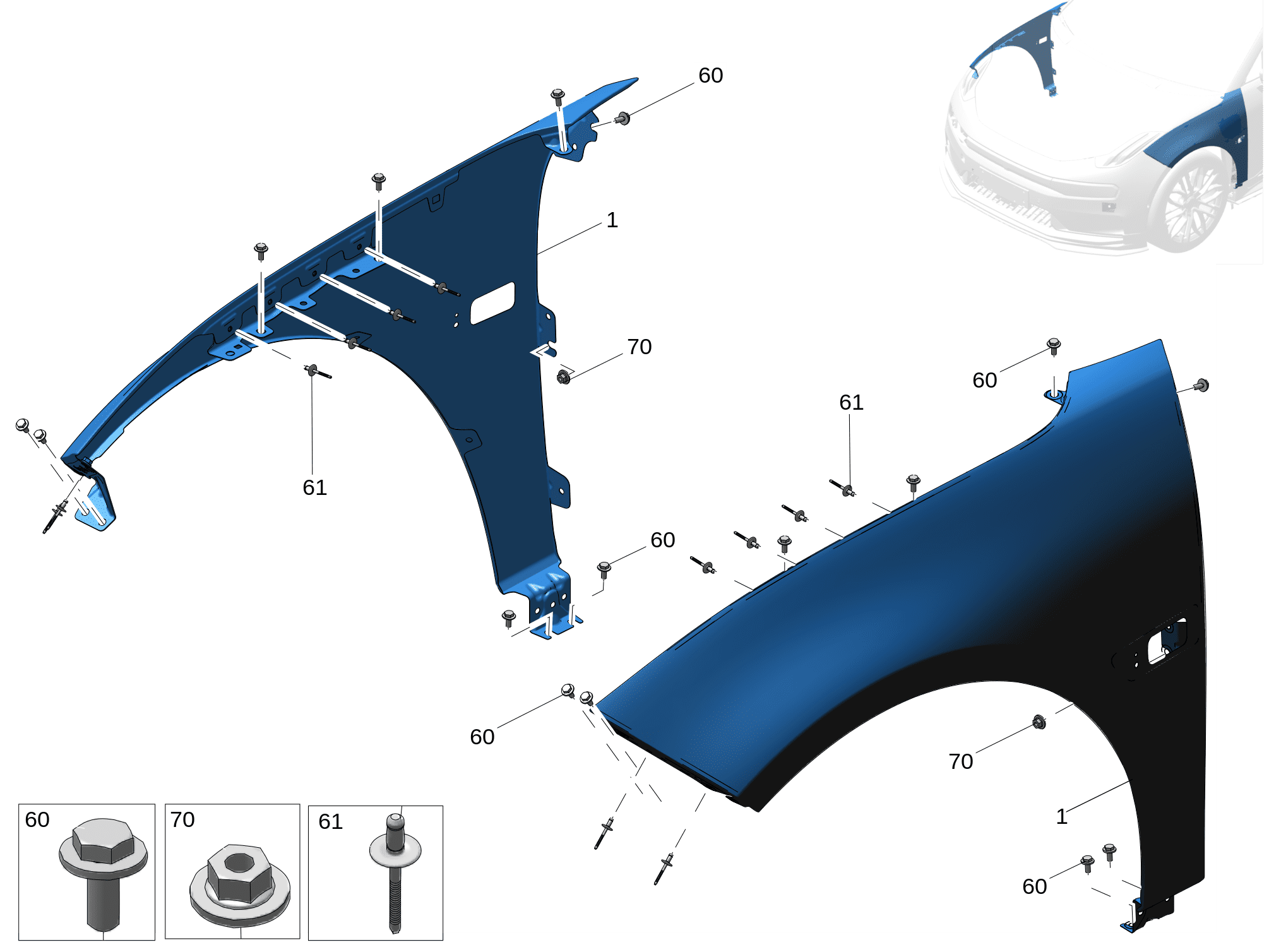 60
1
70
61
60
61
60
60
70
1
60
60
70
61