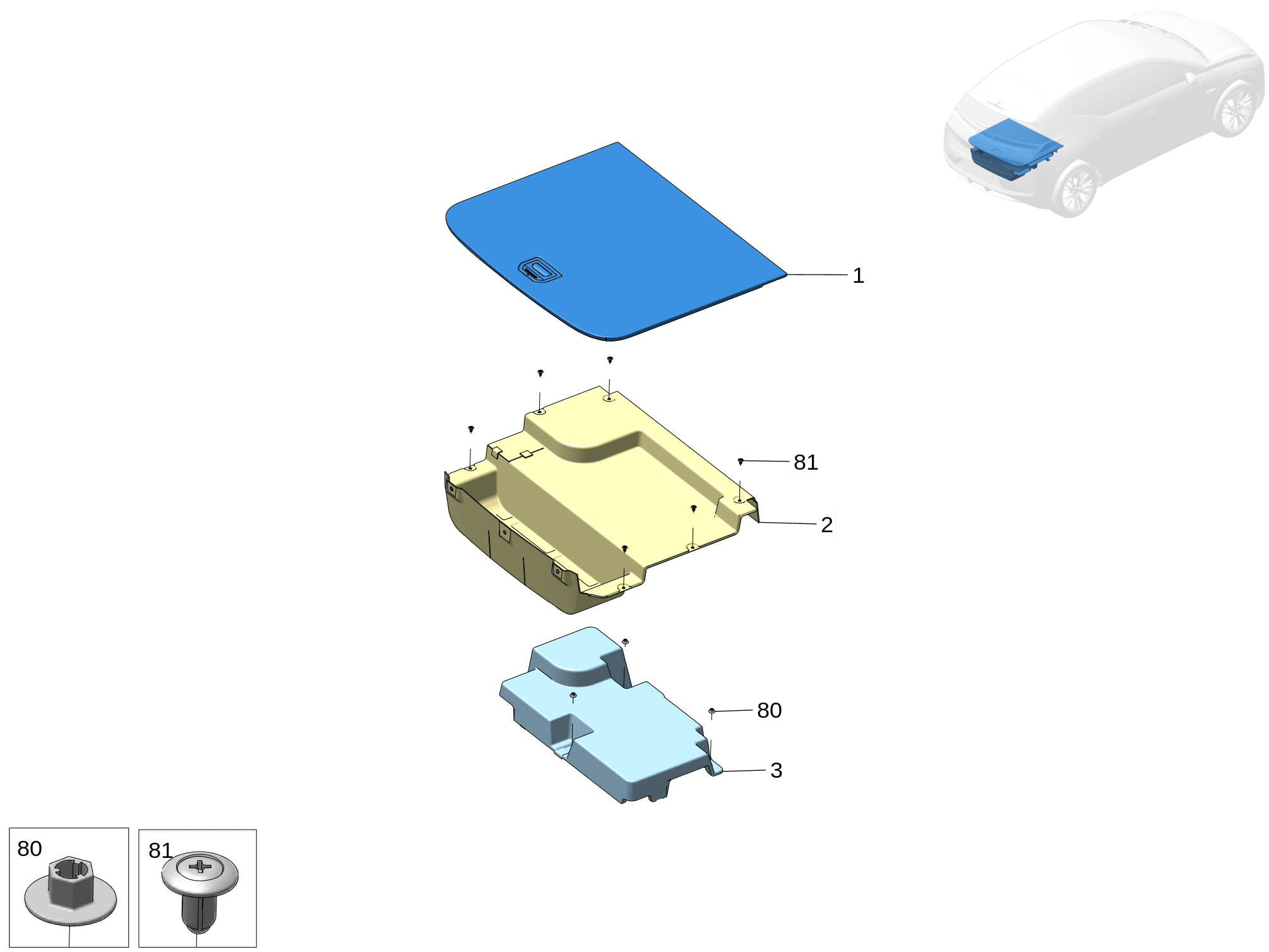 1

81

2

80

3

80

81