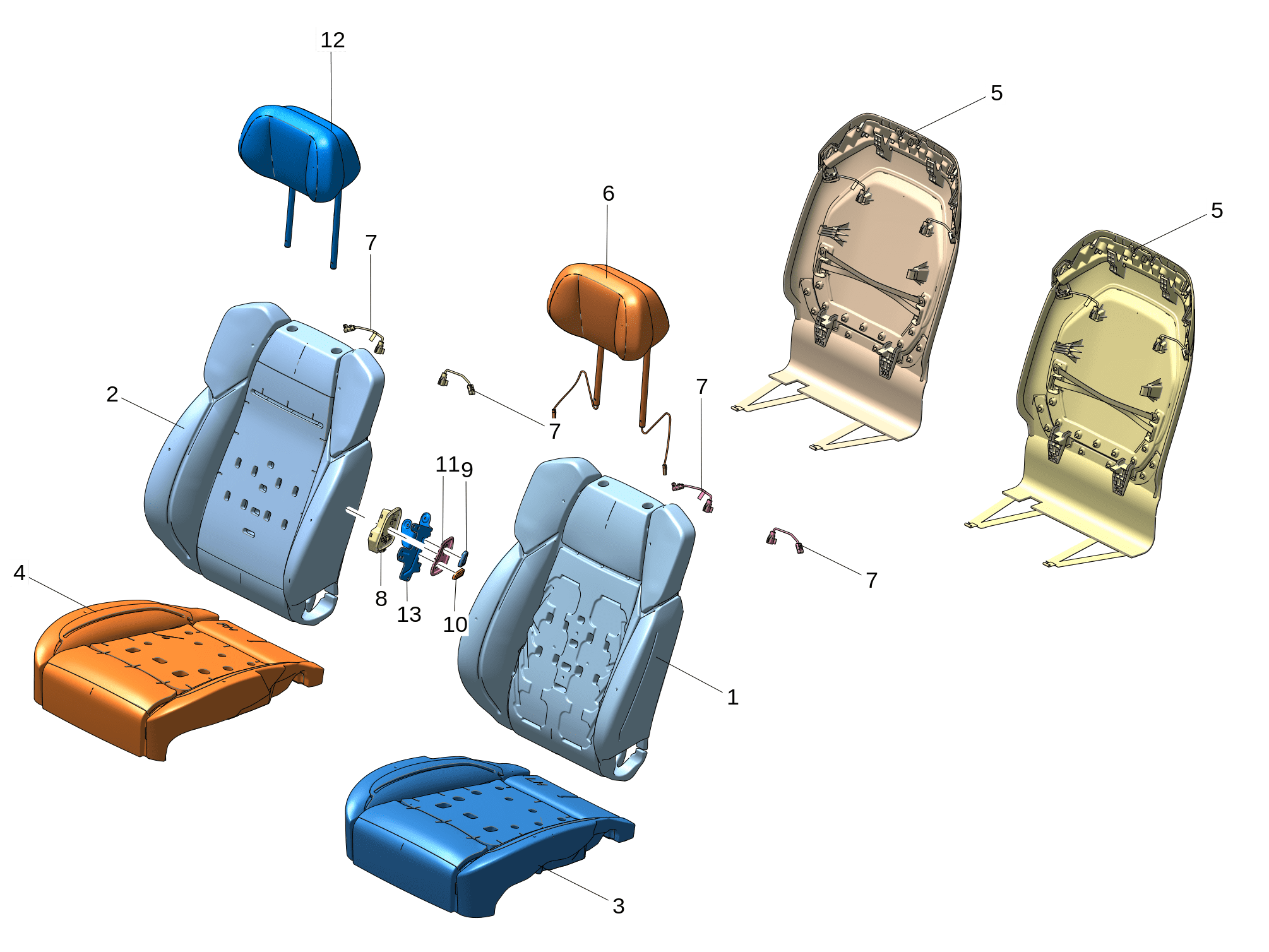 12
5
6
5
7
2
7
7
11
9
4
8
13
10
7
1
3