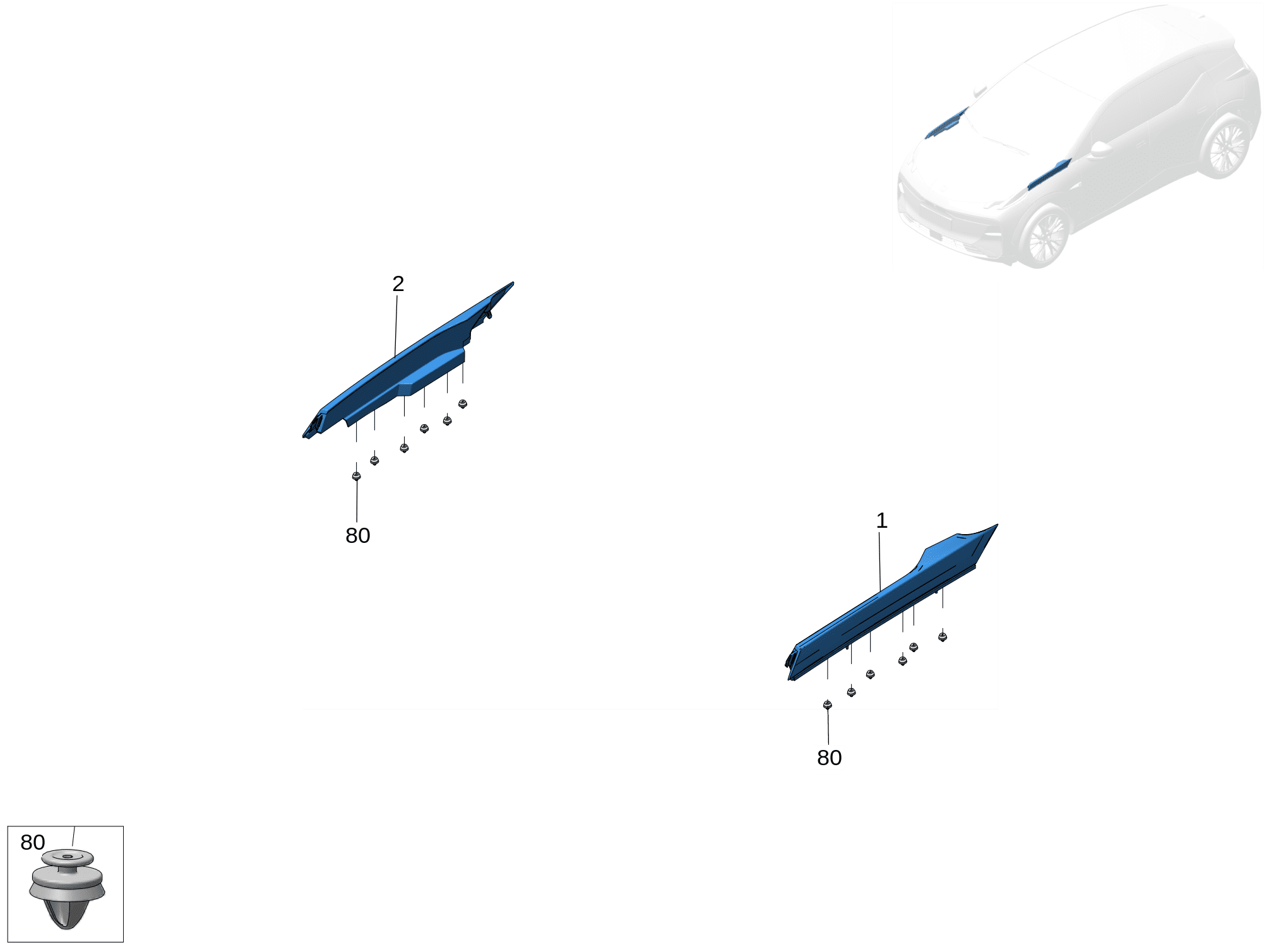 2

80

1

80

80