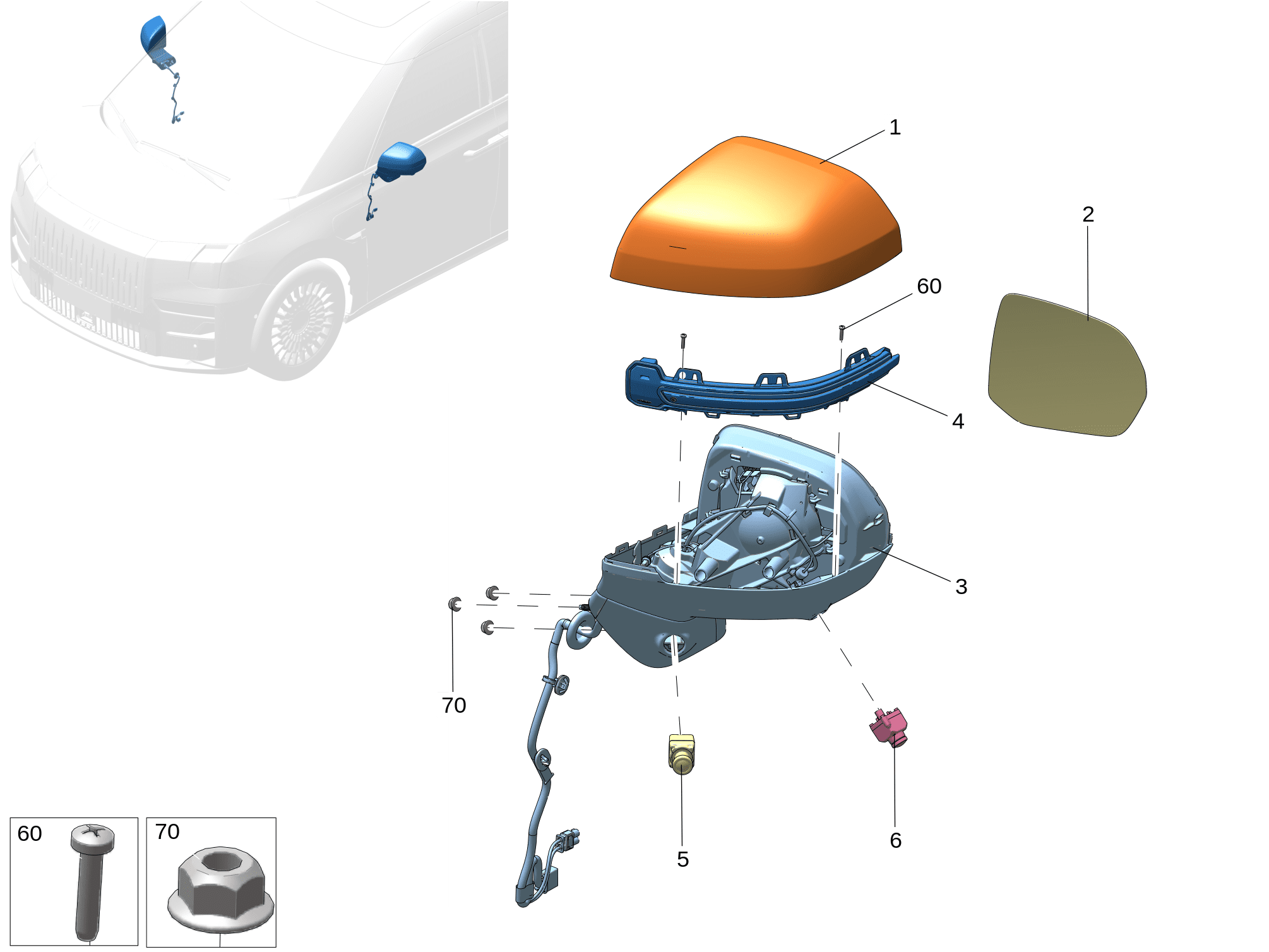 1
2
60
4
3
70
5
6
60
70