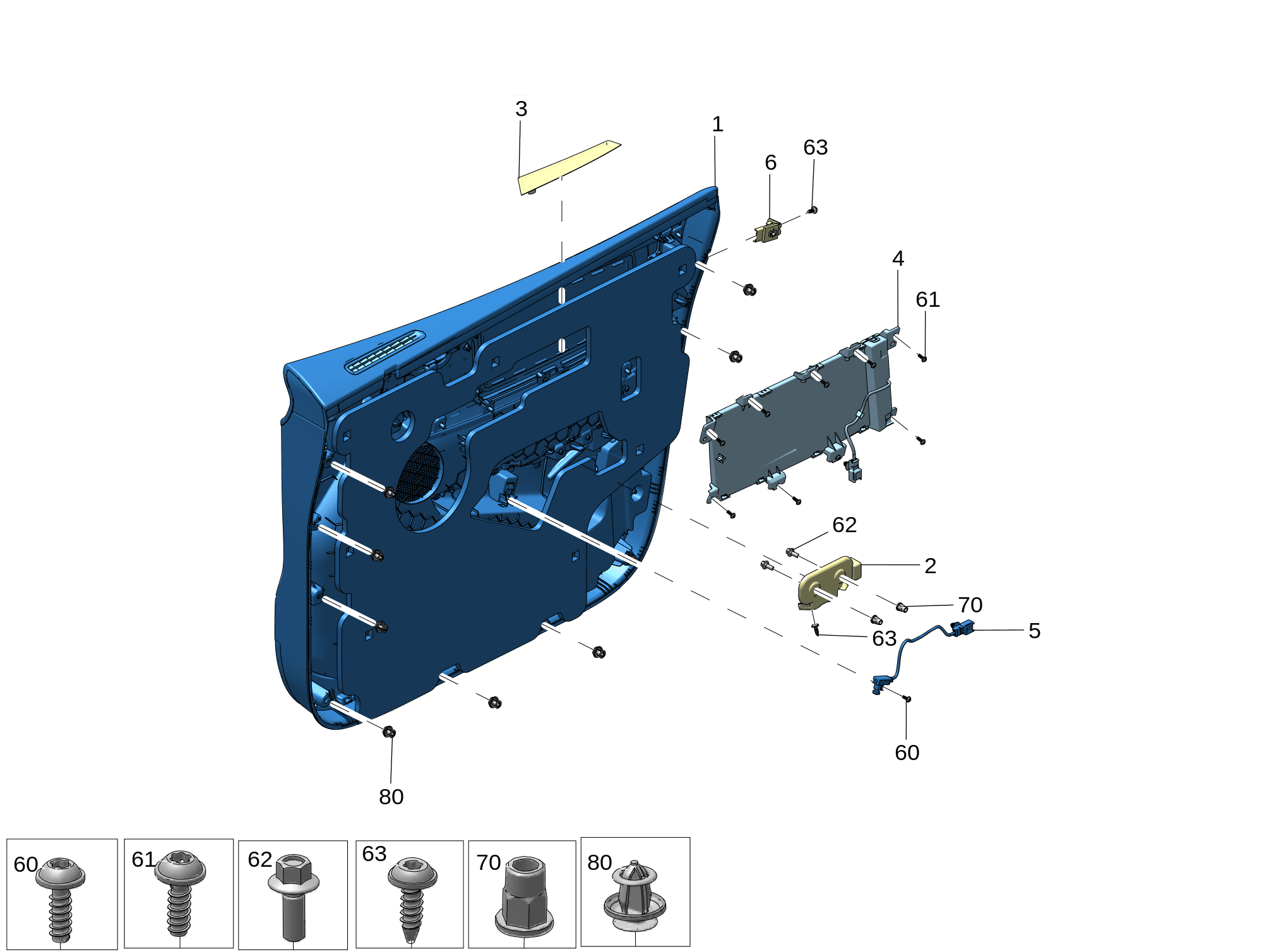 3
1
6
63
4
61
62
2
70
63
5
60
80

60
61
62
63
70
80