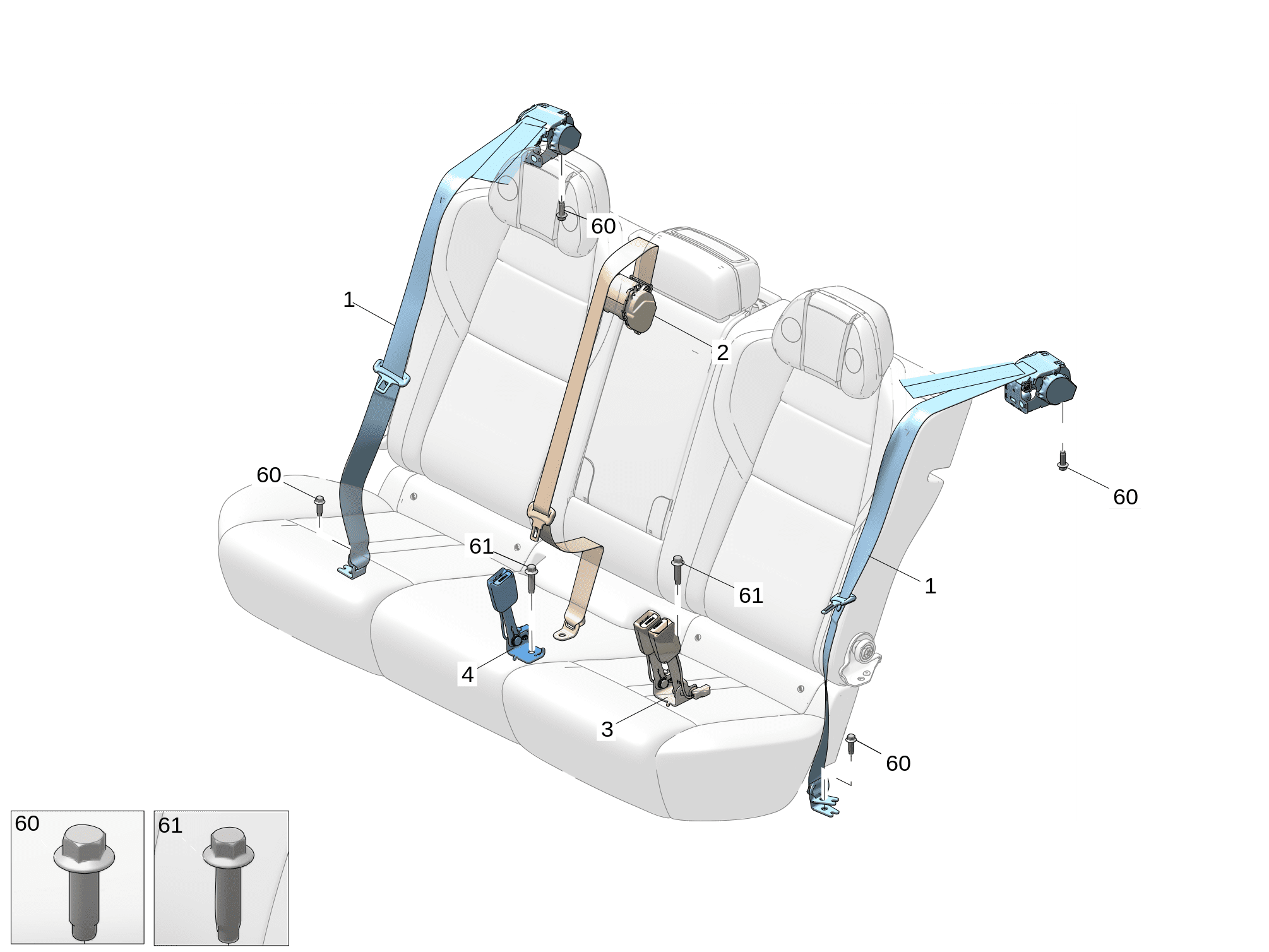 60
1
2
60
60
61
61
1
4
3
60
60
61