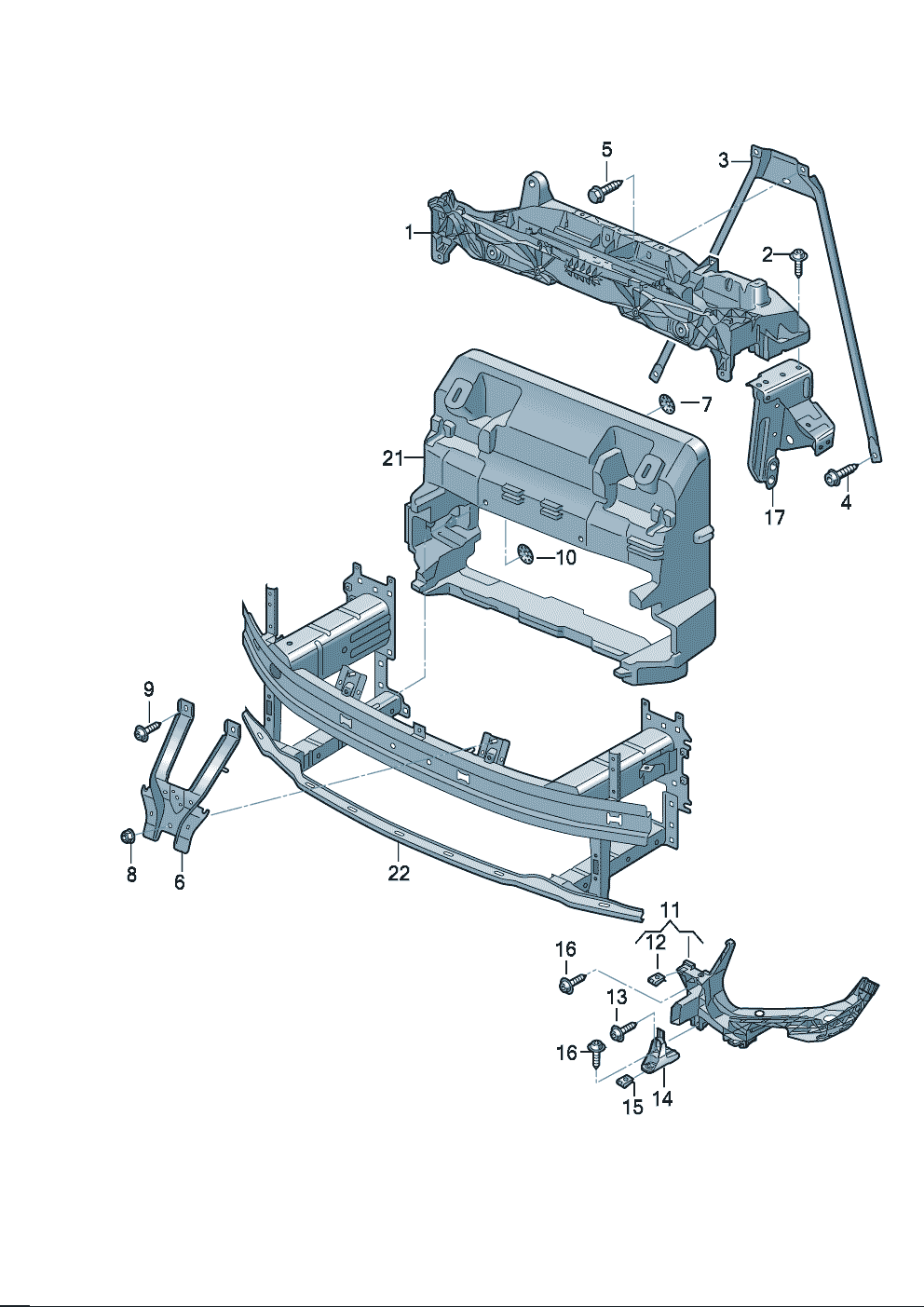 5
3
1
2
7
21
17
4
10
9
8
6
22
11
12
16
13
16
15
14